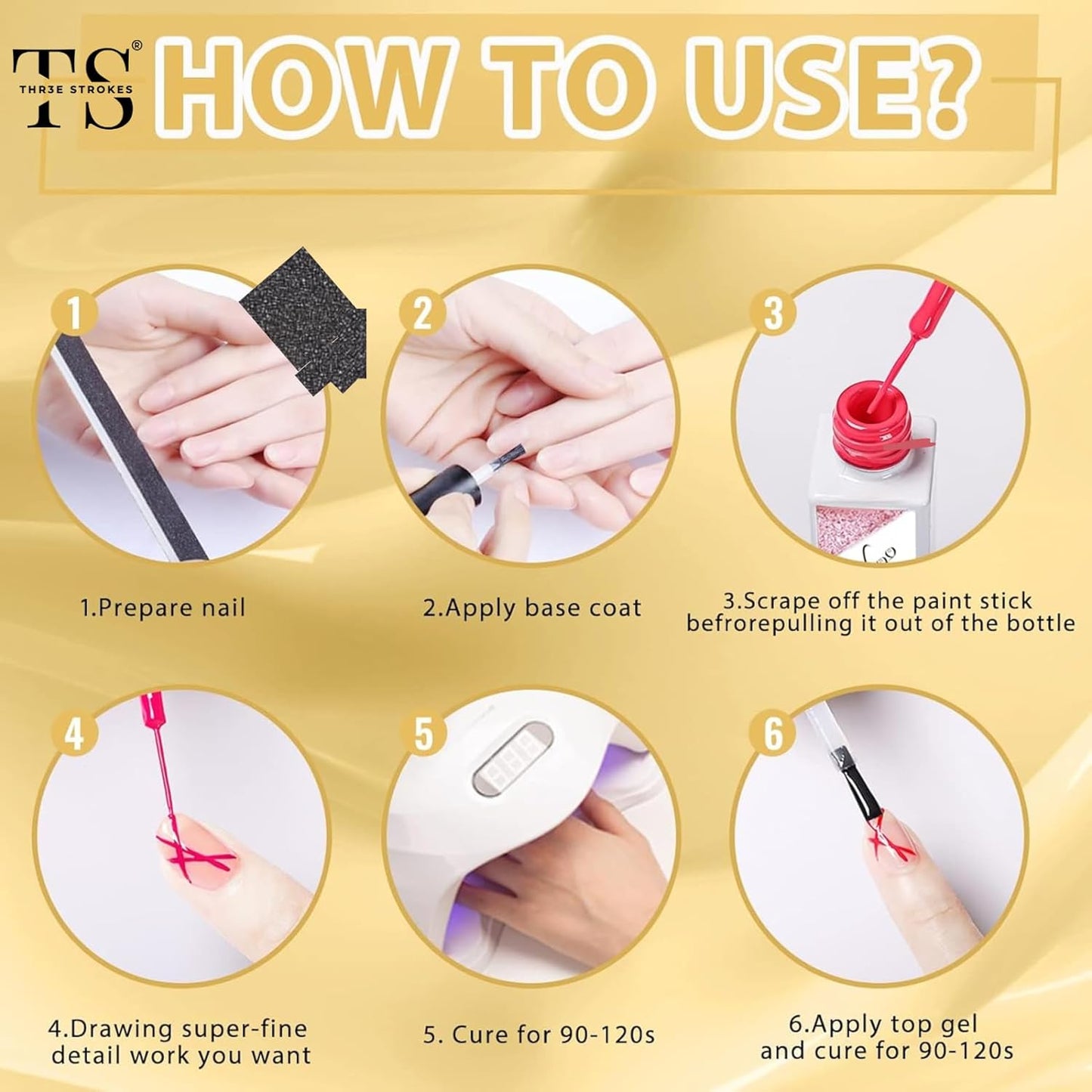 TS®
THR3E STROKES

HOW TO USE?

1

2

3

1.Prepare nail

2.Apply base coat

3.Scrape off the paint stick befrorepulling it out of the bottle

4

5

6

4.Drawing super-fine detail work you want

5. Cure for 90-120s

6.Apply top gel and cure for 90-120s